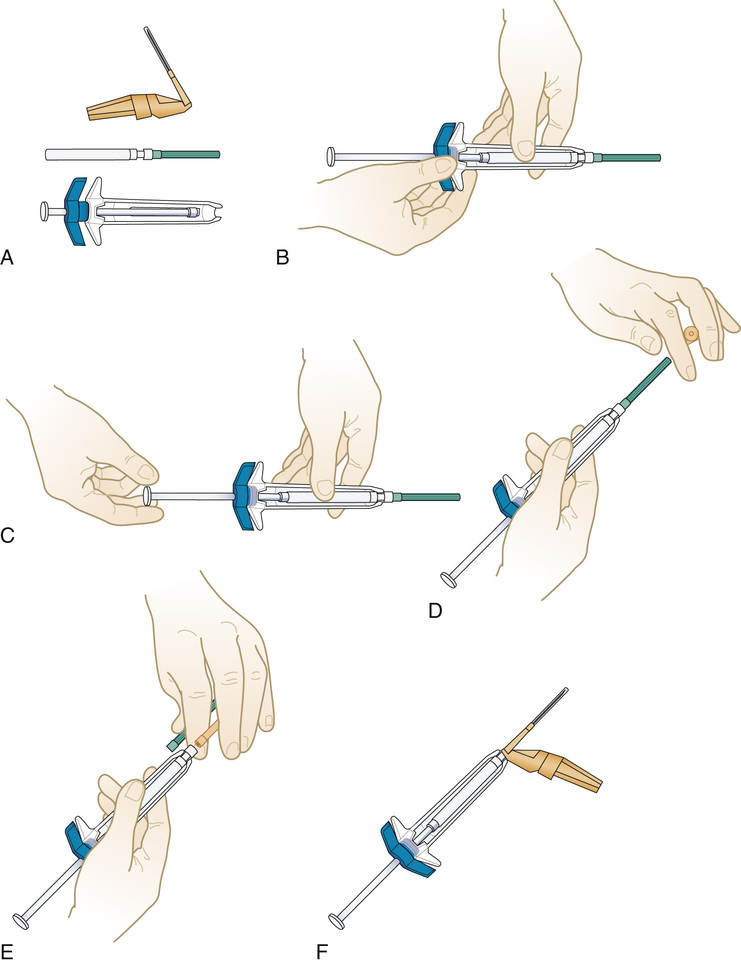 A

B

C

D

E

F