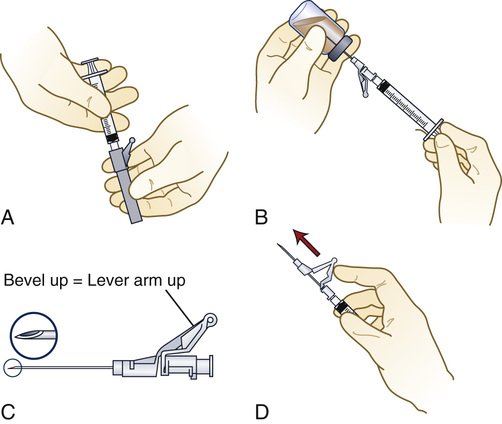 A

B

Bevel up = Lever arm up

C

D