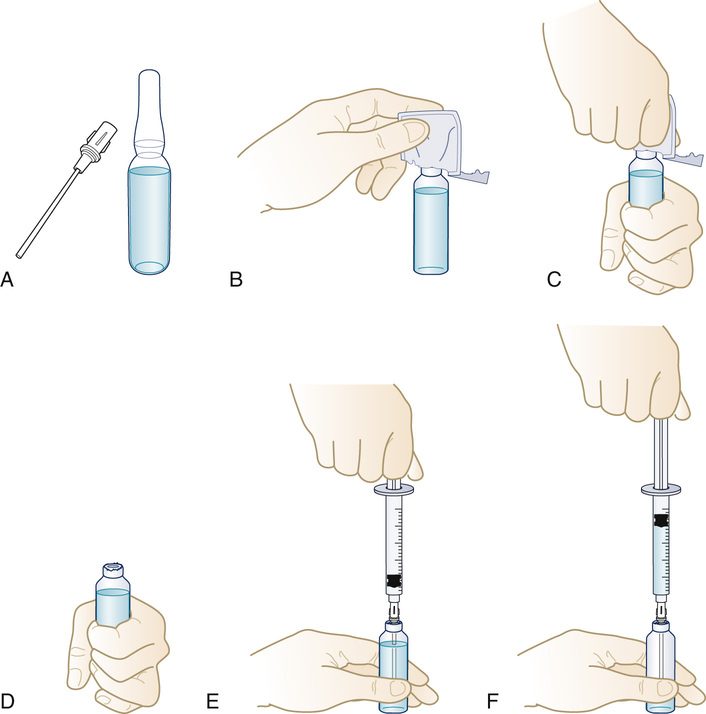 A
B
C
D
E
F