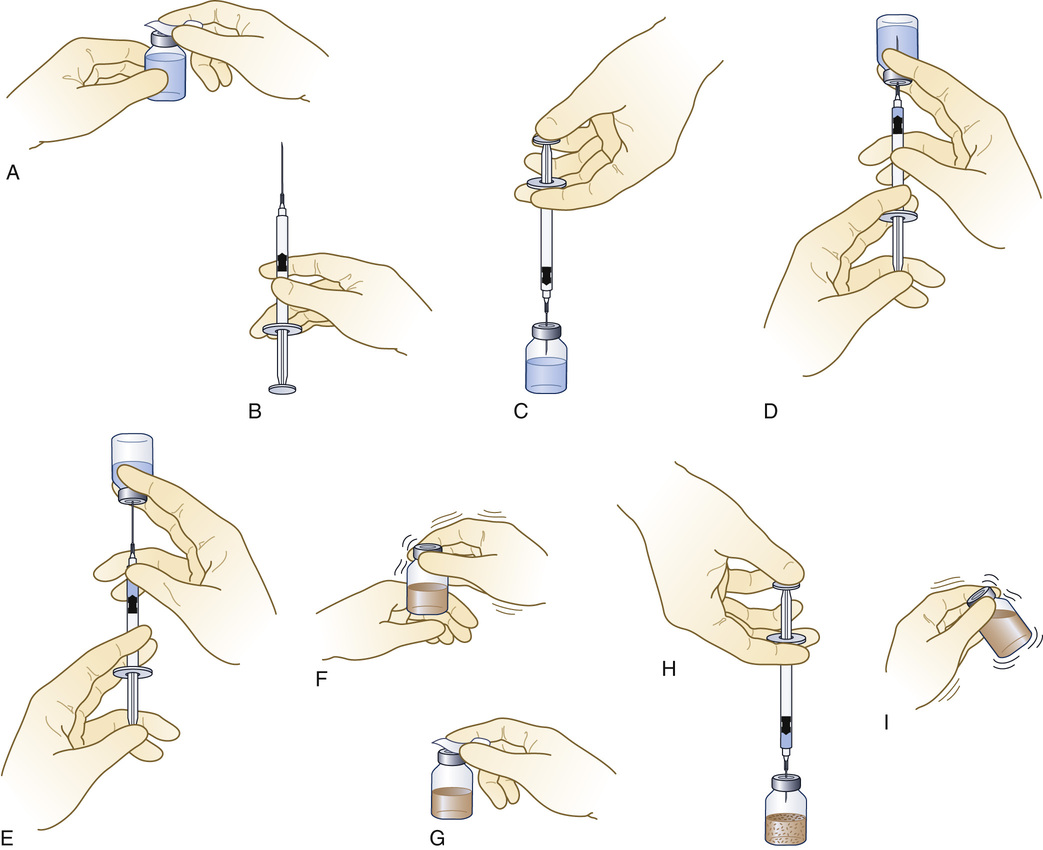 A
B
C
D
E
F
G
H
I