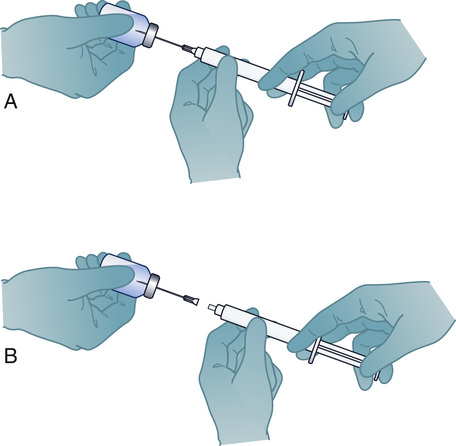 A

B