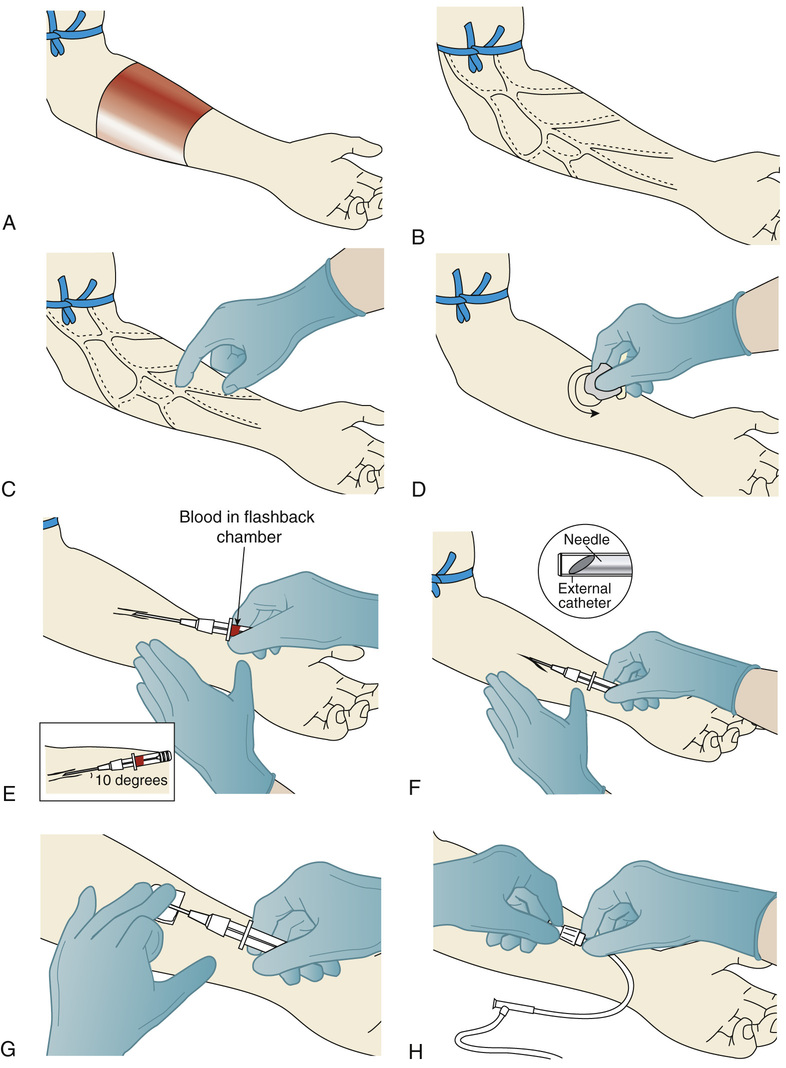 A

B

C

D

Blood in flashback chamber

10 degrees

E

Needle

External catheter

F

G

H