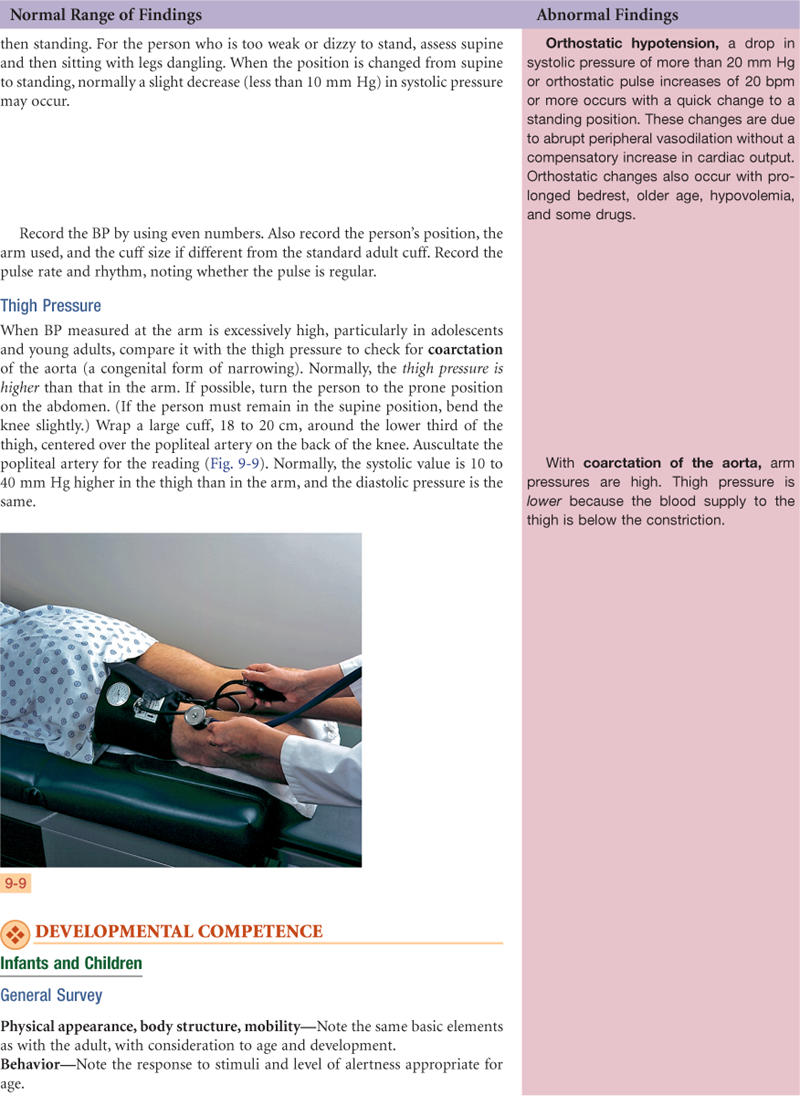 Normal Range of Findings

then standing. For the person who is too weak or dizzy to stand, assess supine and then sitting with legs dangling. When the position is changed from supine to standing, normally a slight decrease (less than 10 mm Hg) in systolic pressure may occur.

Record the BP by using even numbers. Also record the person's position, the arm used, and the cuff size if different from the standard adult cuff. Record the pulse rate and rhythm, noting whether the pulse is regular.

Thigh Pressure

When BP measured at the arm is excessively high, particularly in adolescents and young adults, compare it with the thigh pressure to check for coarctation of the aorta (a congenital form of narrowing). Normally, the thigh pressure is higher than that in the arm. If possible, turn the person to the prone position on the abdomen. (If the person must remain in the supine position, bend the knee slightly.) Wrap a large cuff, 18 to 20 cm, around the lower third of the thigh, centered over the popliteal artery on the back of the knee. Auscultate the popliteal artery for the reading (Fig. 9-9). Normally, the systolic value is 10 to 40 mm Hg higher in the thigh than in the arm, and the diastolic pressure is the same.

9-9

DEVELOPMENTAL COMPETENCE

Infants and Children

General Survey

Physical appearance, body structure, mobility—Note the same basic elements as with the adult, with consideration to age and development.

Behavior—Note the response to stimuli and level of alertness appropriate for age.

Abnormal Findings

Orthostatic hypotension, a drop in systolic pressure of more than 20 mm Hg or orthostatic pulse increases of 20 bpm or more occurs with a quick change to a standing position. These changes are due to abrupt peripheral vasodilation without a compensatory increase in cardiac output. Orthostatic changes also occur with prolonged bedrest, older age, hypovolemia, and some drugs.

With coarctation of the aorta, arm pressures are high. Thigh pressure is lower because the blood supply to the thigh is below the constriction.