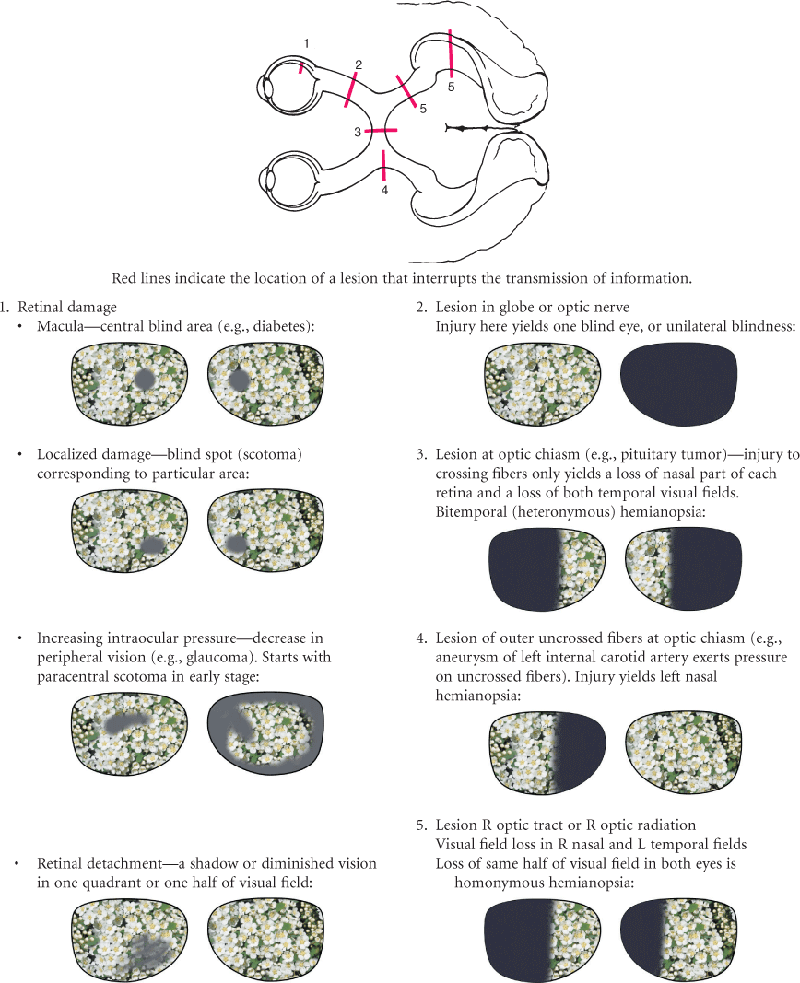 1

2

5

5

3

4

Red lines indicate the location of a lesion that interrupts the transmission of information.

1. Retinal damage
• Macula—central blind area (e.g., diabetes):

• Localized damage—blind spot (scotoma) corresponding to particular area:

• Increasing intraocular pressure—decrease in peripheral vision (e.g., glaucoma). Starts with paracentral scotoma in early stage:

• Retinal detachment—a shadow or diminished vision in one quadrant or one half of visual field:

2. Lesion in globe or optic nerve
Injury here yields one blind eye, or unilateral blindness:

3. Lesion at optic chiasm (e.g., pituitary tumor)—injury to crossing fibers only yields a loss of nasal part of each retina and a loss of both temporal visual fields. Bitemporal (heteronymous) hemianopsia:

4. Lesion of outer uncrossed fibers at optic chiasm (e.g., aneurysm of left internal carotid artery exerts pressure on uncrossed fibers). Injury yields left nasal hemianopsia:

5. Lesion R optic tract or R optic radiation
Visual field loss in R nasal and L temporal fields
Loss of same half of visual field in both eyes is homonymous hemianopsia: