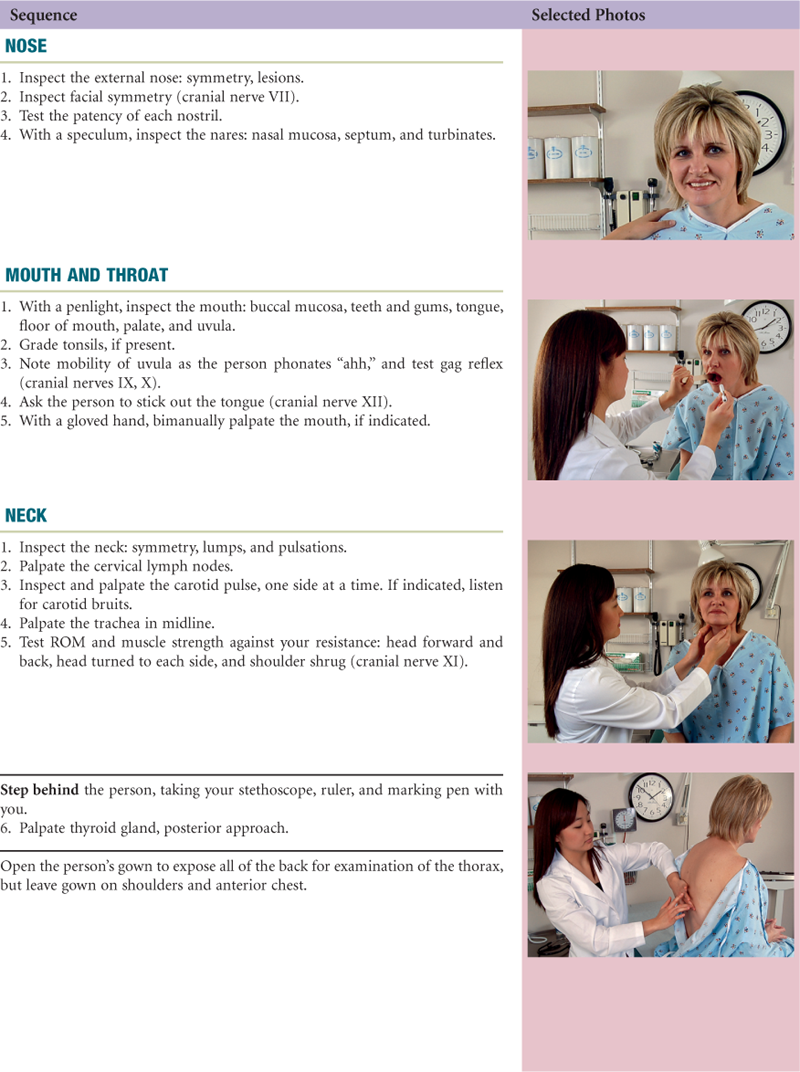 Sequence

Selected Photos

NOSE

1. Inspect the external nose: symmetry, lesions.
2. Inspect facial symmetry (cranial nerve VII).
3. Test the patency of each nostril.
4. With a speculum, inspect the nares: nasal mucosa, septum, and turbinates.

MOUTH AND THROAT

1. With a penlight, inspect the mouth: buccal mucosa, teeth and gums, tongue, floor of mouth, palate, and uvula.
2. Grade tonsils, if present.
3. Note mobility of uvula as the person phonates "ahh," and test gag reflex (cranial nerves IX, X).
4. Ask the person to stick out the tongue (cranial nerve XII).
5. With a gloved hand, bimanually palpate the mouth, if indicated.

NECK

1. Inspect the neck: symmetry, lumps, and pulsations.
2. Palpate the cervical lymph nodes.
3. Inspect and palpate the carotid pulse, one side at a time. If indicated, listen for carotid bruits.
4. Palpate the trachea in midline.
5. Test ROM and muscle strength against your resistance: head forward and back, head turned to each side, and shoulder shrug (cranial nerve XI).

Step behind the person, taking your stethoscope, ruler, and marking pen with you.
6. Palpate thyroid gland, posterior approach.

Open the person's gown to expose all of the back for examination of the thorax, but leave gown on shoulders and anterior chest.