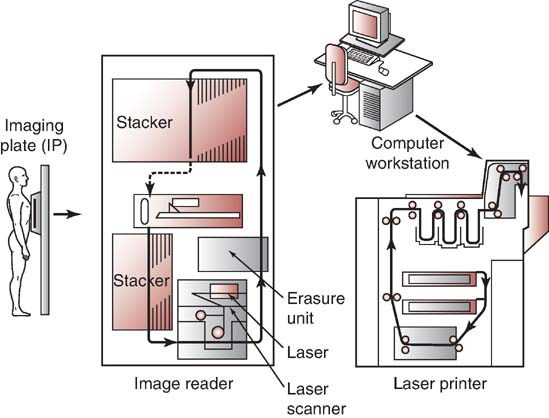 Imaging plate (IP)

Stacker

Stacker

Erasure unit

Laser

Laser scanner

Image reader

Computer workstation

Laser printer