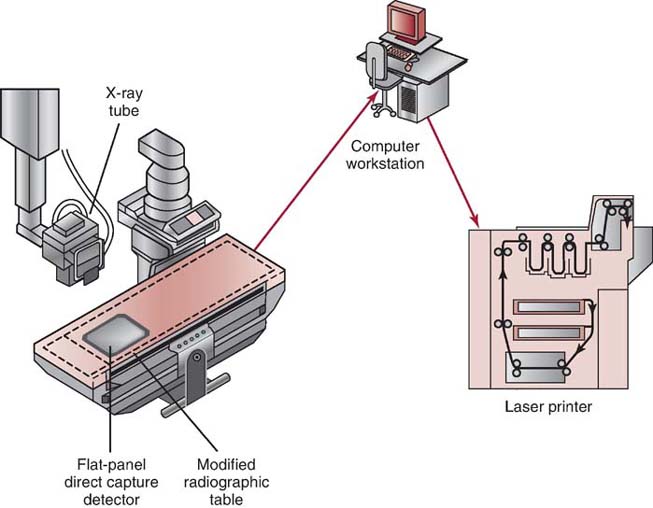 X-ray tube

Computer workstation

Laser printer

Flat-panel direct capture detector

Modified radiographic table