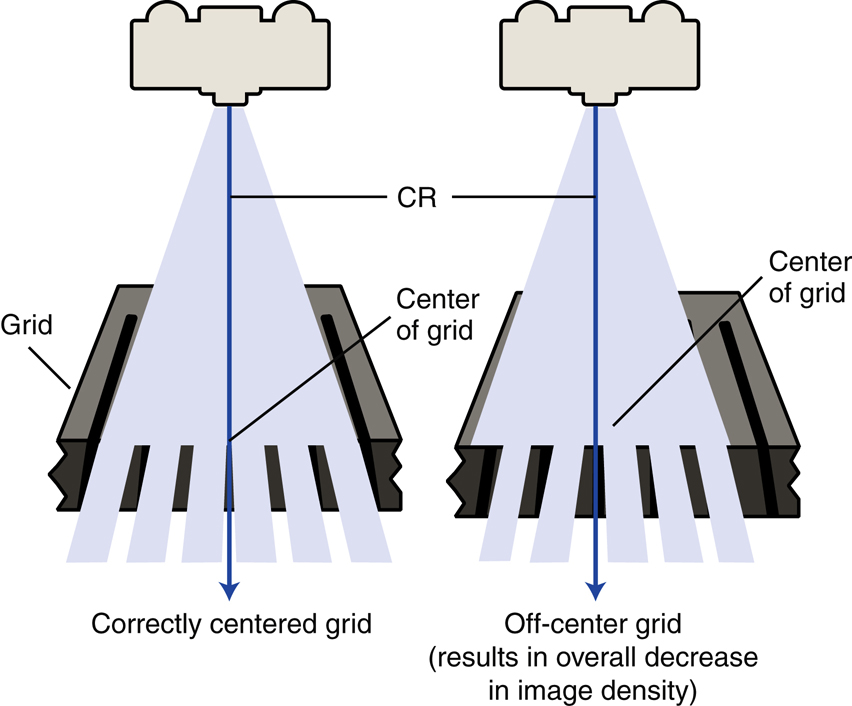 CR

Grid

Center of grid

Center of grid

Correctly centered grid

Off-center grid (results in overall decrease in image density)