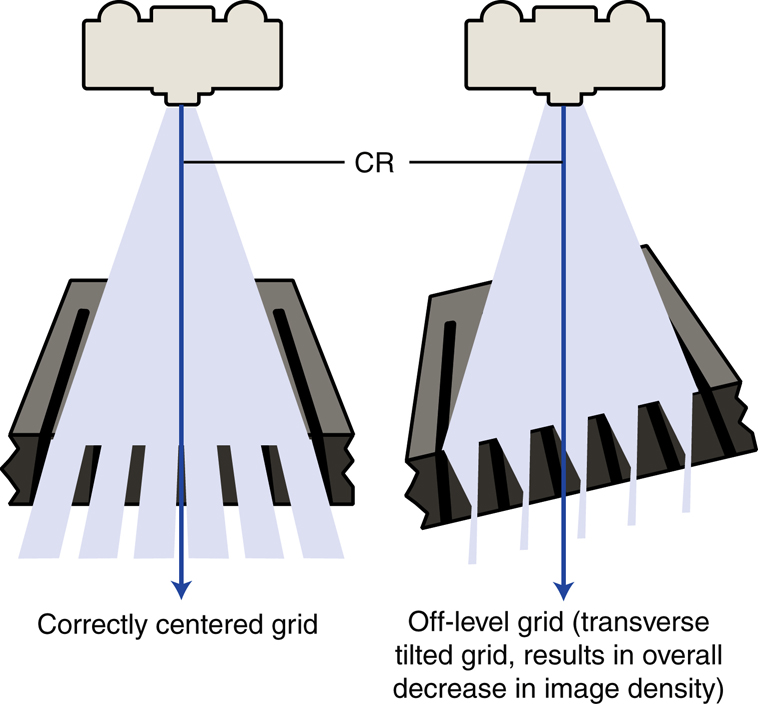 CR

Correctly centered grid

Off-level grid (transverse tilted grid, results in overall decrease in image density)