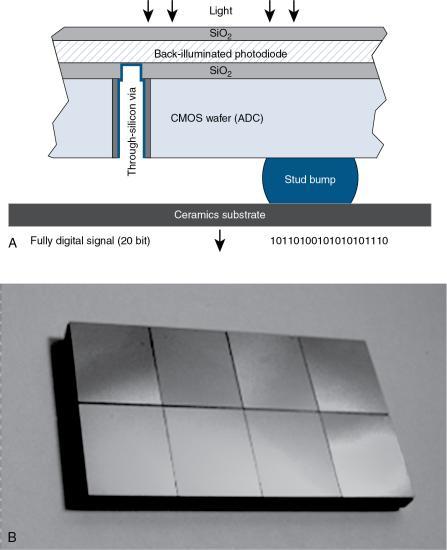 Light

$SiO_2$

Back-illuminated photodiode

$SiO_2$

Through-silicon via

CMOS wafer (ADC)

Stud bump

Ceramics substrate

A Fully digital signal (20 bit) 10110100101010101110

B