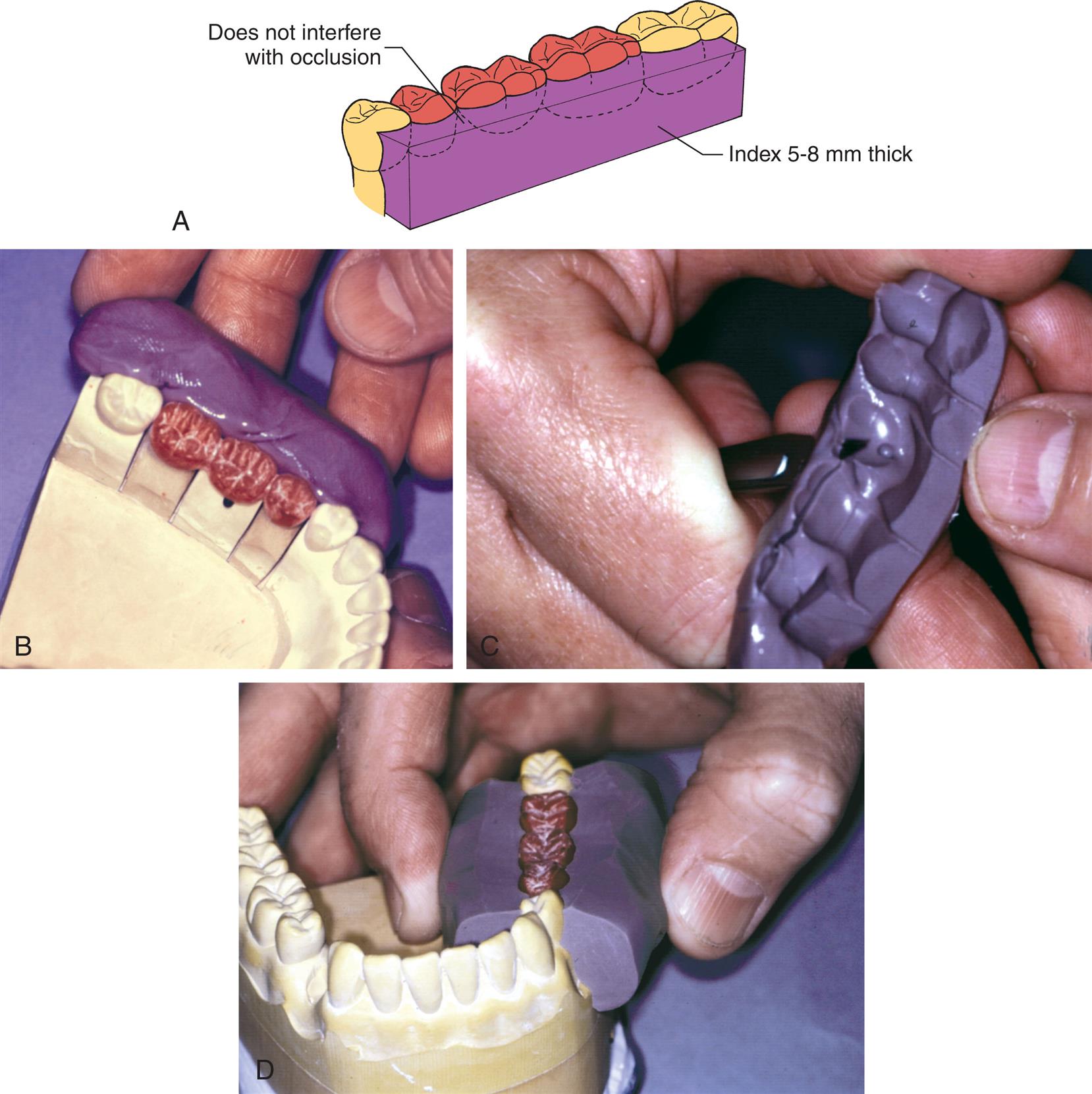 Does not interfere with occlusion

Index 5-8 mm thick

A

B

C

D