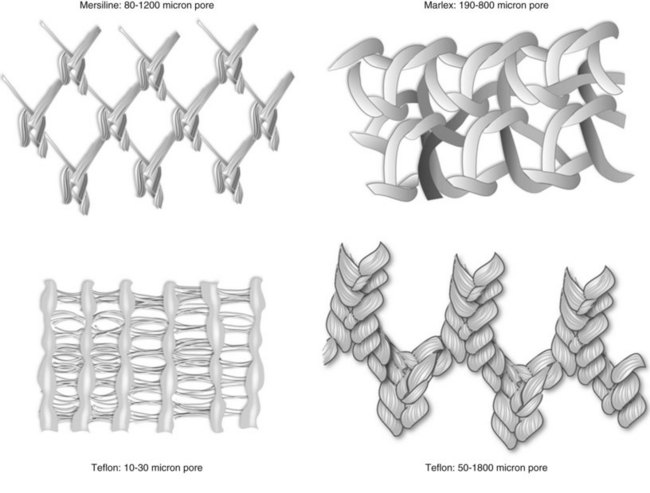 Mersiline: 80-1200 micron pore

Marlex: 190-800 micron pore

Teflon: 10-30 micron pore

Teflon: 50-1800 micron pore