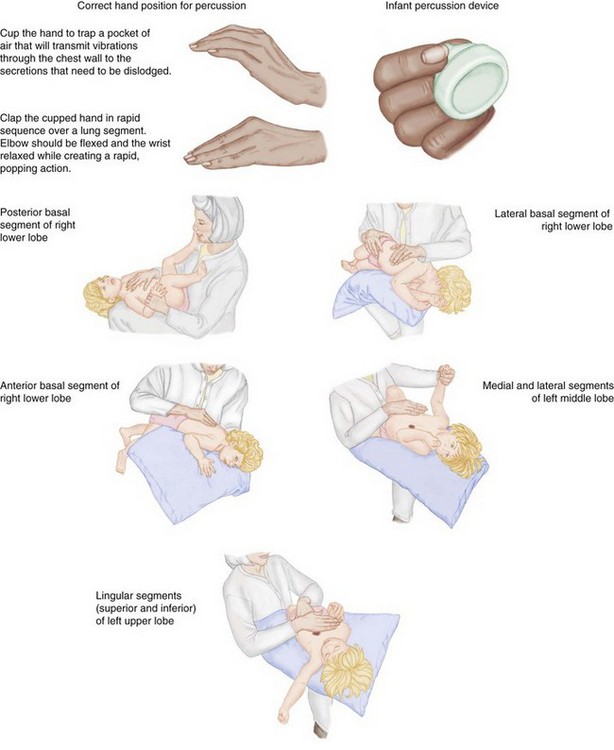 Correct hand position for percussion

Infant percussion device

Cup the hand to trap a pocket of air that will transmit vibrations through the chest wall to the secretions that need to be dislodged.

Clap the cupped hand in rapid sequence over a lung segment. Elbow should be flexed and the wrist relaxed while creating a rapid, popping action.

Posterior basal segment of right lower lobe

Lateral basal segment of right lower lobe

Anterior basal segment of right lower lobe

Medial and lateral segments of left middle lobe

Lingular segments (superior and inferior) of left upper lobe