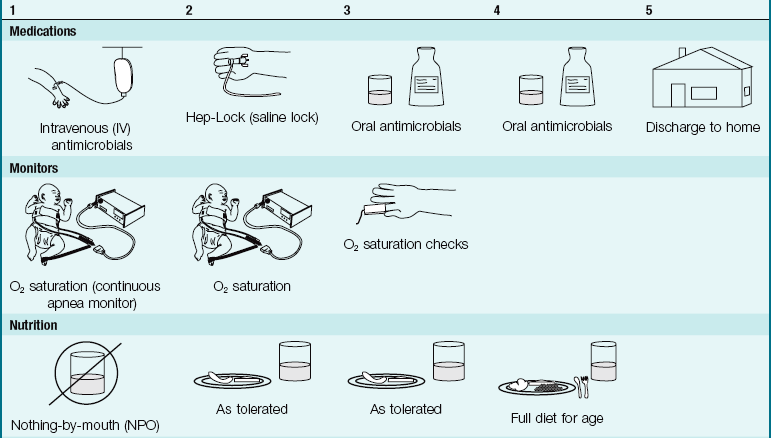 | 1 | 2 | 3 | 4 | 5 |
|---|---|---|---|---|
| **Medications** | | | | |
| Intravenous (IV) antimicrobials | Hep-Lock (saline lock) | Oral antimicrobials | Oral antimicrobials | Discharge to home |
| **Monitors** | | | | |
| $O_2$ saturation (continuous apnea monitor) | $O_2$ saturation | $O_2$ saturation checks | | |
| **Nutrition** | | | | |
| Nothing-by-mouth (NPO) | As tolerated | As tolerated | Full diet for age | |