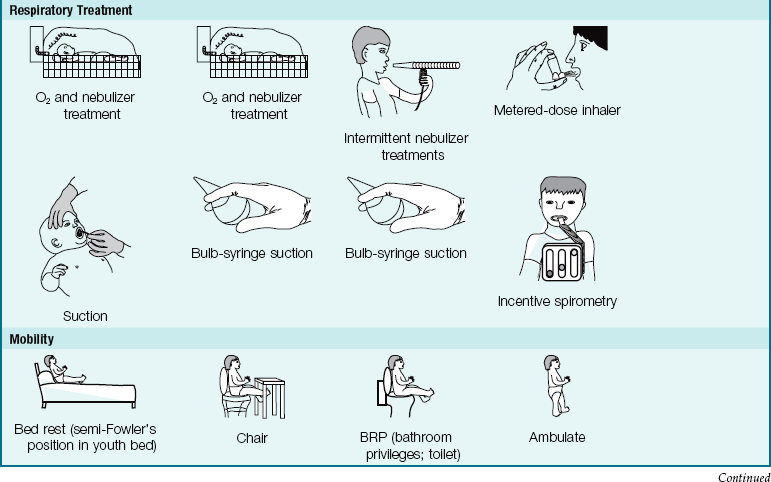 Respiratory Treatment

$O_2$ and nebulizer treatment

$O_2$ and nebulizer treatment

Intermittent nebulizer treatments

Metered-dose inhaler

Suction

Bulb-syringe suction

Bulb-syringe suction

Incentive spirometry

Mobility

Bed rest (semi-Fowler's position in youth bed)

Chair

BRP (bathroom privileges; toilet)

Ambulate

Continued