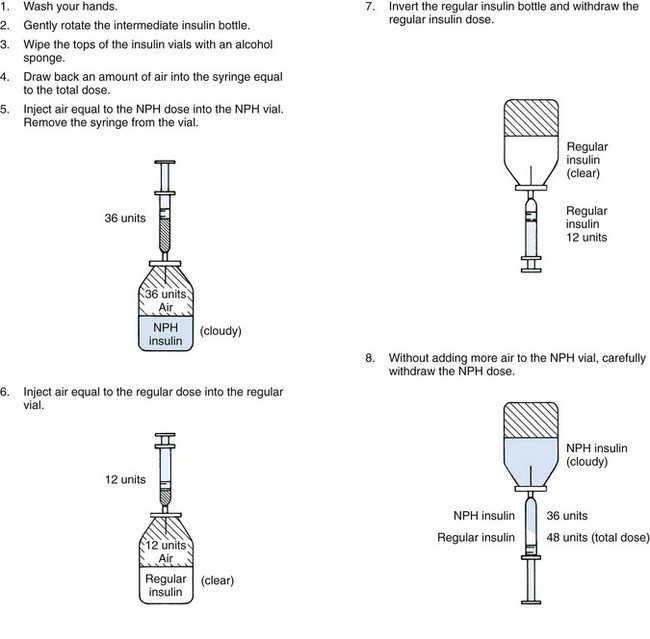 1. Wash your hands.
2. Gently rotate the intermediate insulin bottle.
3. Wipe the tops of the insulin vials with an alcohol sponge.
4. Draw back an amount of air into the syringe equal to the total dose.
5. Inject air equal to the NPH dose into the NPH vial. Remove the syringe from the vial.

36 units
36 units Air
NPH insulin
(cloudy)

6. Inject air equal to the regular dose into the regular vial.

12 units
12 units Air
Regular insulin
(clear)

7. Invert the regular insulin bottle and withdraw the regular insulin dose.

Regular insulin (clear)
Regular insulin 12 units

8. Without adding more air to the NPH vial, carefully withdraw the NPH dose.

NPH insulin (cloudy)
NPH insulin
36 units
Regular insulin
48 units (total dose)