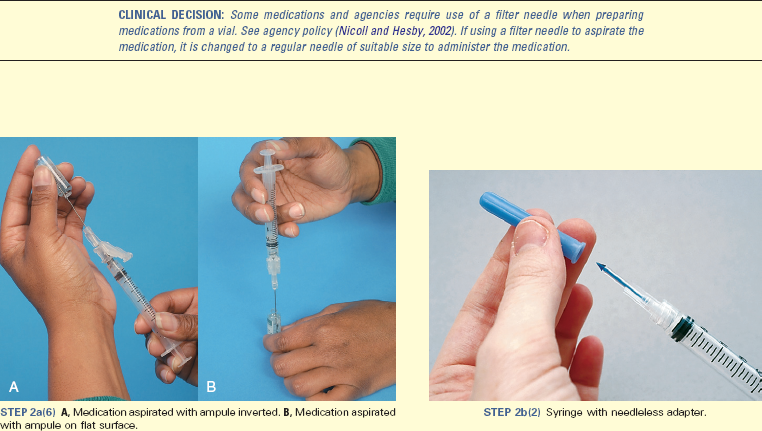 CLINICAL DECISION: Some medications and agencies require use of a filter needle when preparing medications from a vial. See agency policy (Nicoll and Hesby, 2002). If using a filter needle to aspirate the medication, it is changed to a regular needle of suitable size to administer the medication.

A

B

STEP 2a(6) A, Medication aspirated with ampule inverted. B, Medication aspirated with ampule on flat surface.

STEP 2b(2) Syringe with needleless adapter.