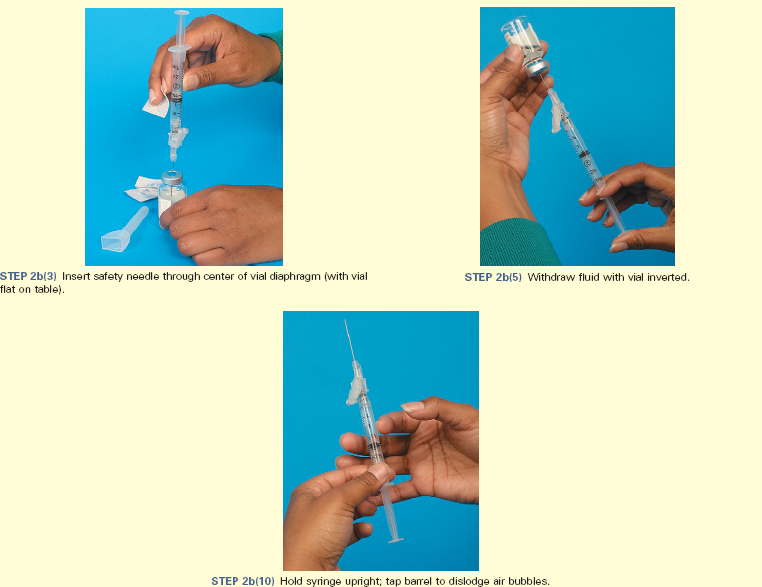 STEP 2b(3) Insert safety needle through center of vial diaphragm (with vial flat on table).

STEP 2b(5) Withdraw fluid with vial inverted.

STEP 2b(10) Hold syringe upright; tap barrel to dislodge air bubbles.