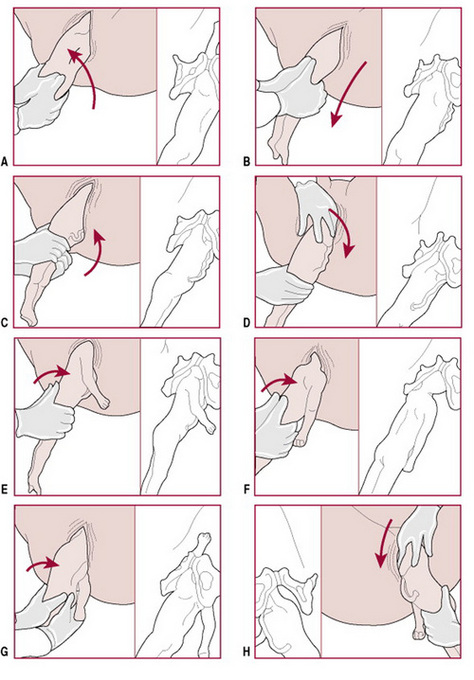 A
B
C
D
E
F
G
H