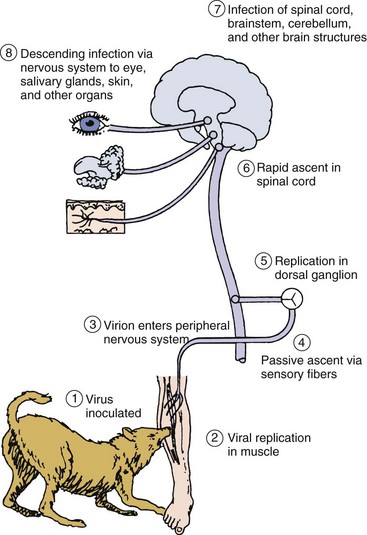 7 Infection of spinal cord, brainstem, cerebellum, and other brain structures

8 Descending infection via nervous system to eye, salivary glands, skin, and other organs

6 Rapid ascent in spinal cord

5 Replication in dorsal ganglion

3 Virion enters peripheral nervous system

4 Passive ascent via sensory fibers

1 Virus inoculated

2 Viral replication in muscle