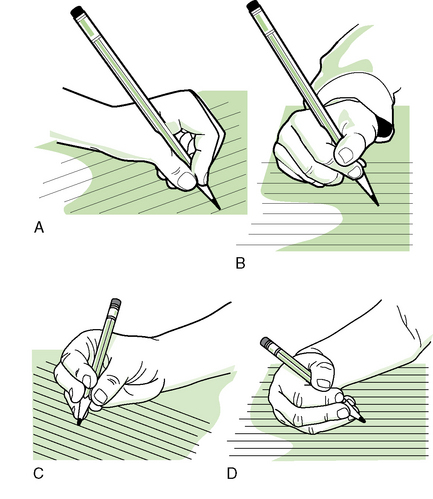 A

B

C

D