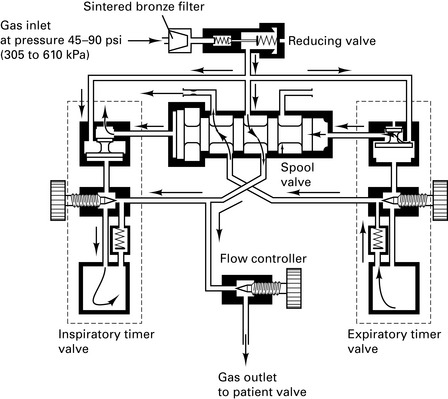 Sintered bronze filter

Gas inlet at pressure 45–90 psi (305 to 610 kPa)

Reducing valve

Spool valve

Flow controller

Inspiratory timer valve

Expiratory timer valve

Gas outlet to patient valve