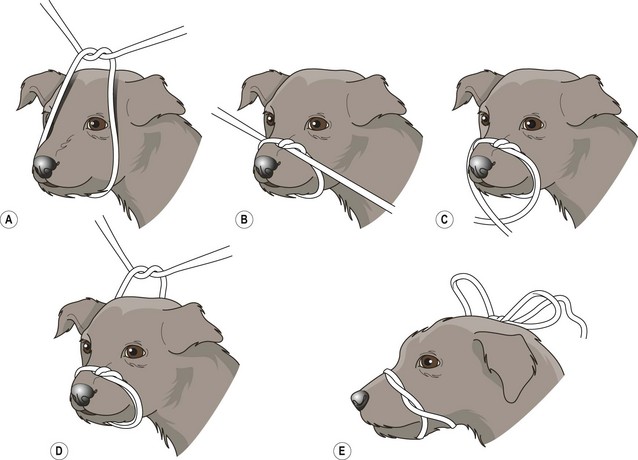 A

B

C

D

E