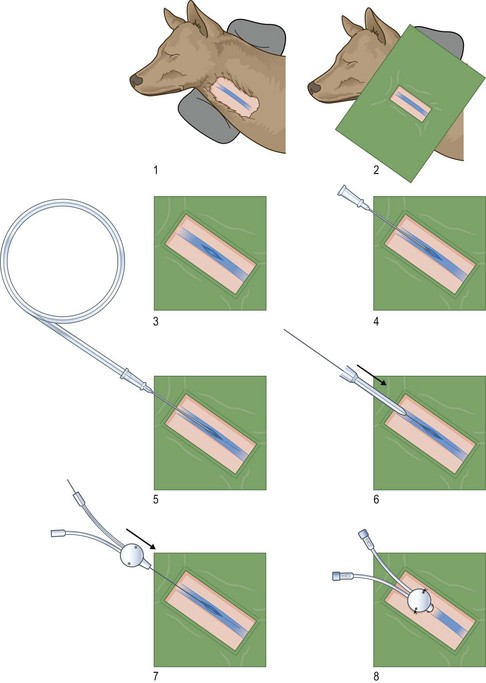 1

2

3

4

5

6

7

8