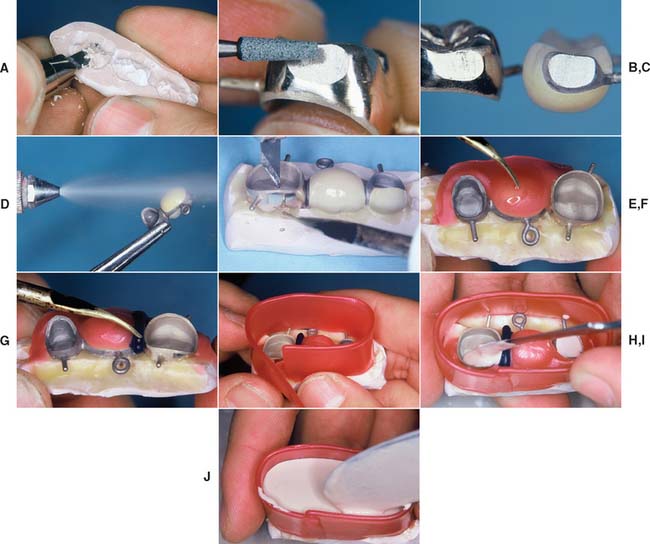 A

B,C

D

E,F

G

H,I

J