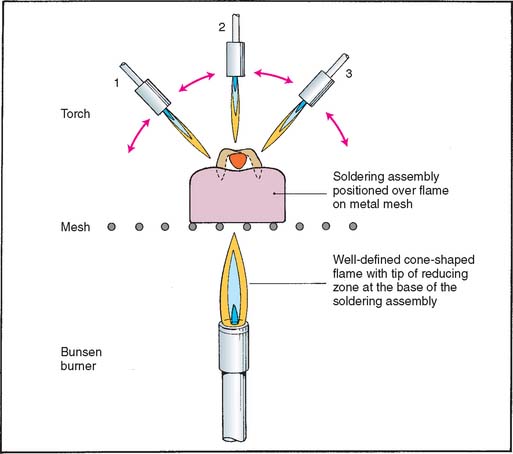 2

1

3

Torch

Soldering assembly positioned over flame on metal mesh

Mesh

Well-defined cone-shaped flame with tip of reducing zone at the base of the soldering assembly

Bunsen burner