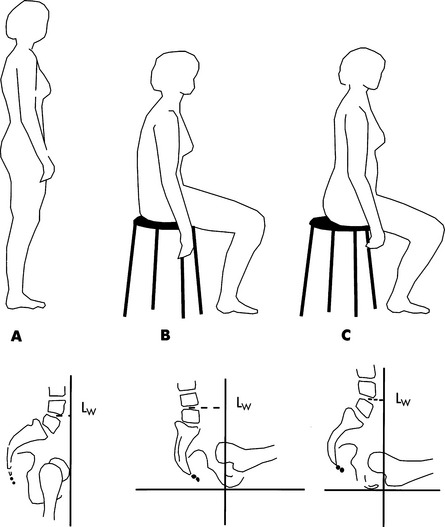 A

B

C

$L_W$

$L_W$

$L_W$