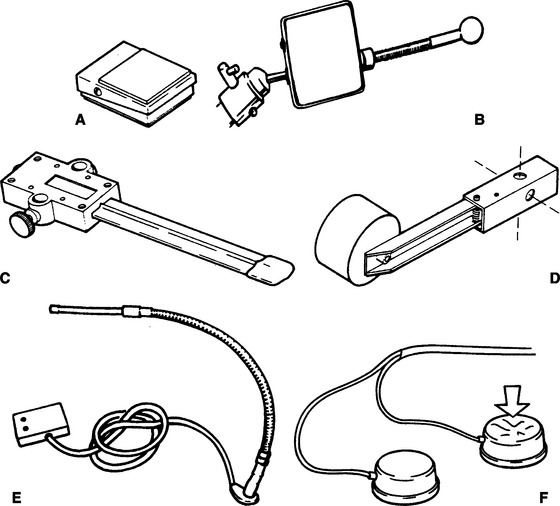 A
B
C
D
E
F