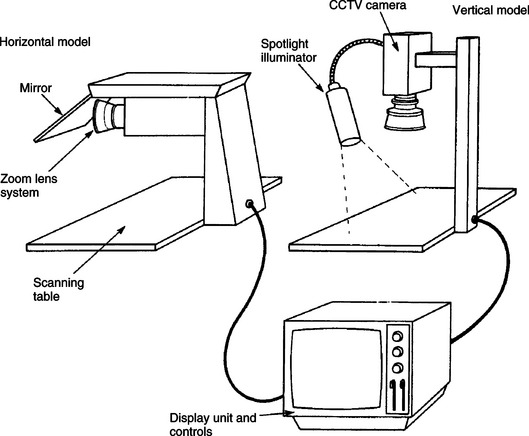 CCTV camera

Vertical model

Horizontal model

Spotlight illuminator

Mirror

Zoom lens system

Scanning table

Display unit and controls