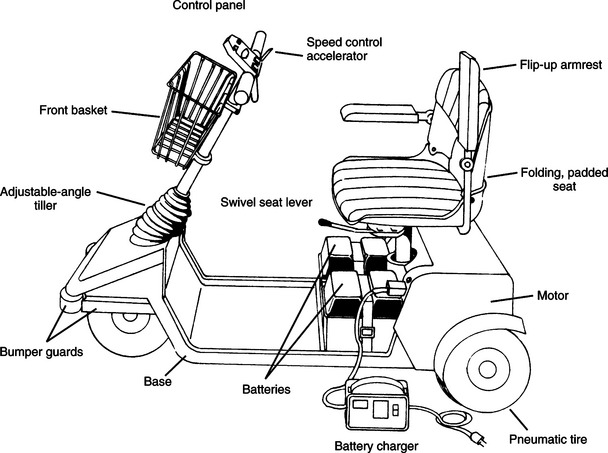 Control panel
Speed control accelerator
Flip-up armrest
Front basket
Folding, padded seat
Adjustable-angle tiller
Swivel seat lever
Motor
Bumper guards
Base
Batteries
Battery charger
Pneumatic tire