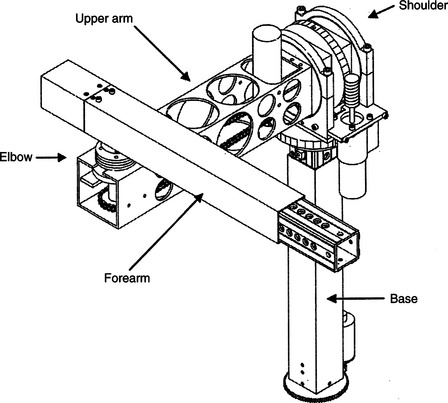 Upper arm

Shoulder

Elbow

Forearm

Base