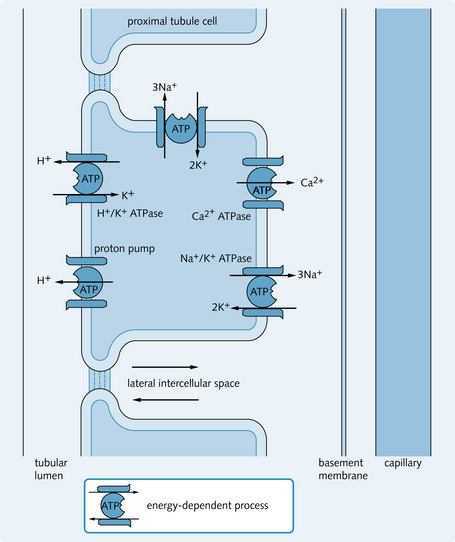 proximal tubule cell

$3Na^+$

ATP

$2K^+$

$H^+$

ATP

$K^+$

$H^+/K^+$ ATPase

ATP

$Ca^{2+}$

$Ca^{2+}$ ATPase

proton pump

$H^+$

ATP

$Na^+/K^+$ ATPase

$3Na^+$

ATP

$2K^+$

lateral intercellular space

tubular lumen

basement membrane

capillary

ATP

energy-dependent process