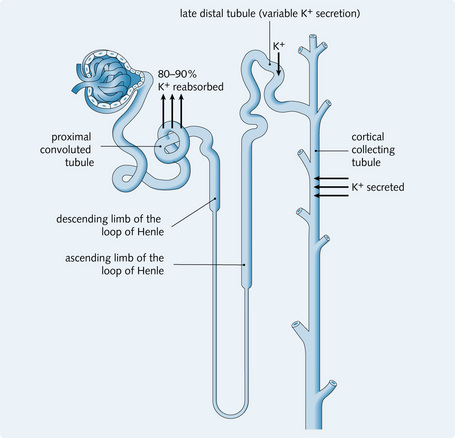 late distal tubule (variable $K^+$ secretion)

$K^+$

80–90%
$K^+$ reabsorbed

proximal convoluted tubule

cortical collecting tubule

$K^+$ secreted

descending limb of the loop of Henle

ascending limb of the loop of Henle