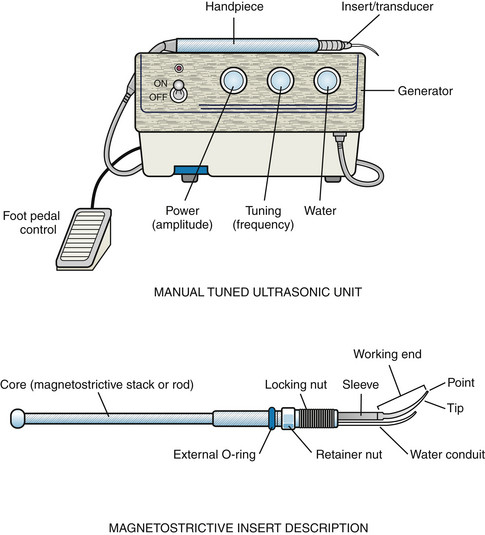 Handpiece

Insert/transducer

ON

OFF

Generator

Foot pedal control

Power (amplitude)

Tuning (frequency)

Water

MANUAL TUNED ULTRASONIC UNIT

Working end

Core (magnetostrictive stack or rod)

Locking nut

Sleeve

Point

Tip

External O-ring

Retainer nut

Water conduit

MAGNETOSTRICTIVE INSERT DESCRIPTION