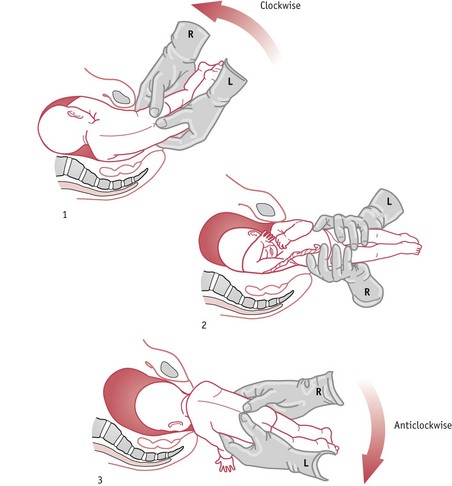 Clockwise

R

L

1

L

R

2

R

Anticlockwise

L

3