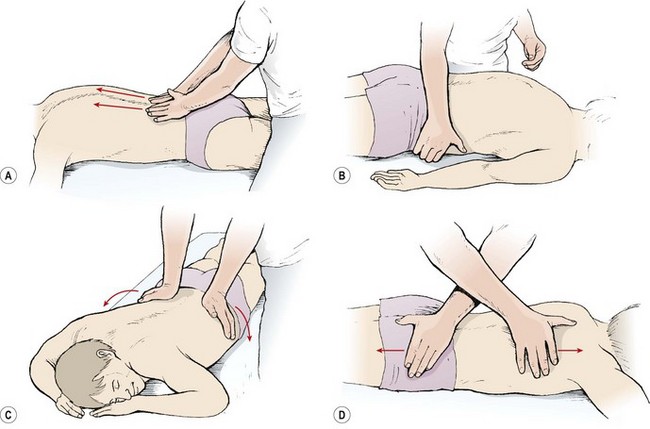 A

B

C

D