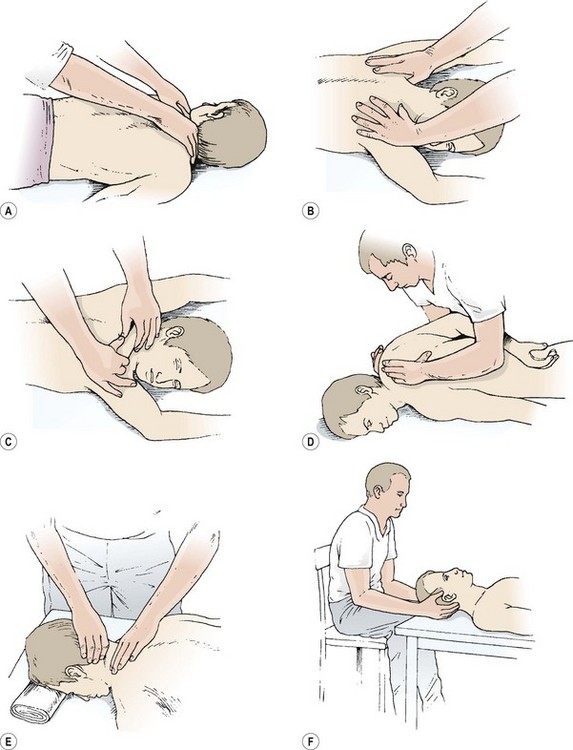 A

B

C

D

E

F