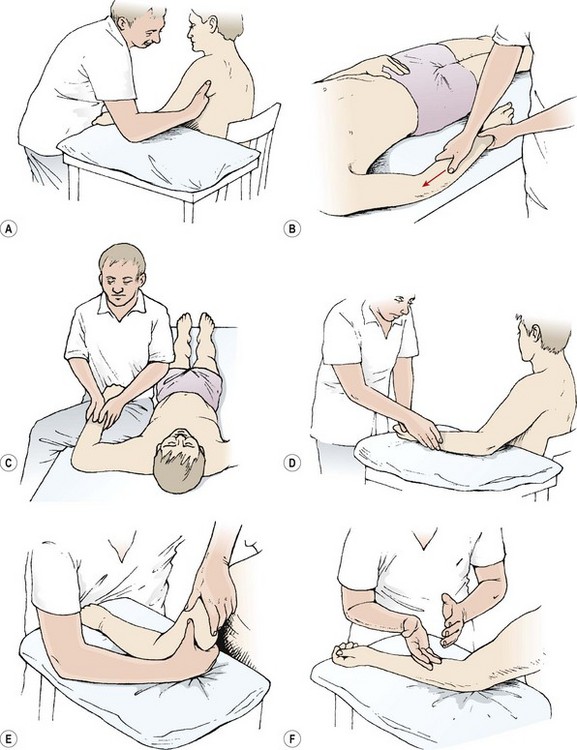 A

B

C

D

E

F