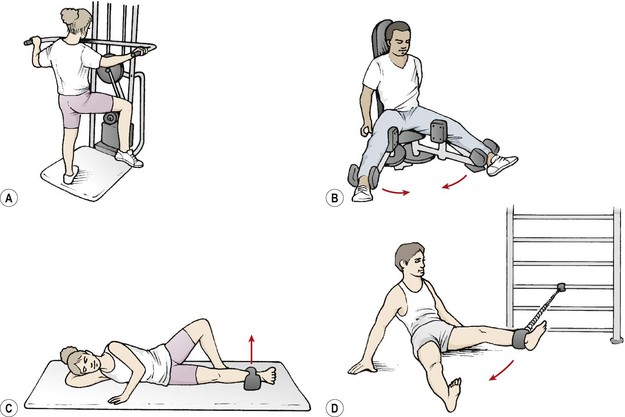 A

B

C

D