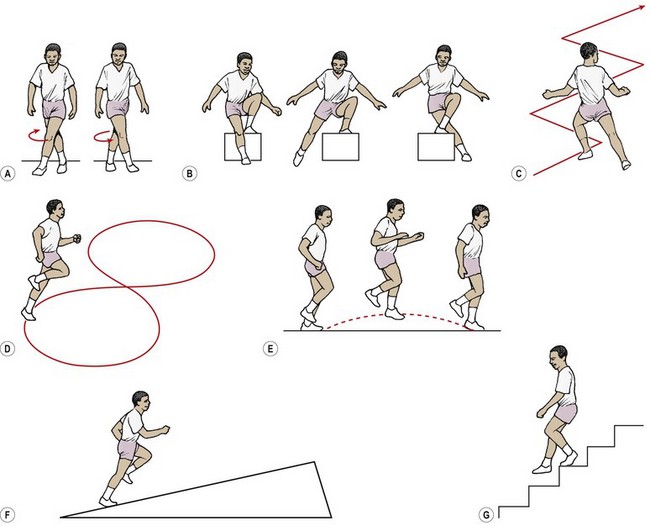 A
B
C
D
E
F
G