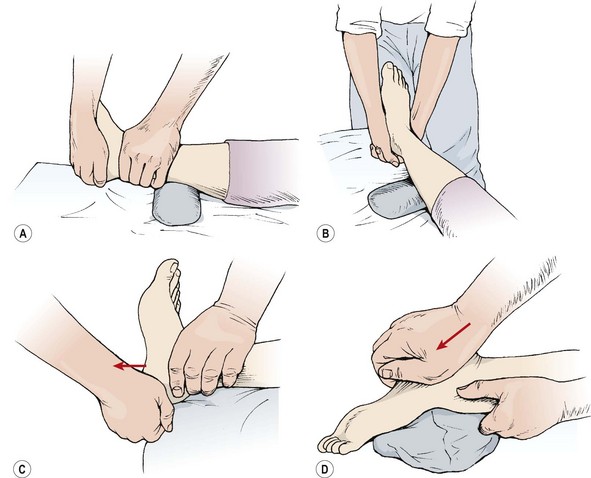 A

B

C

D