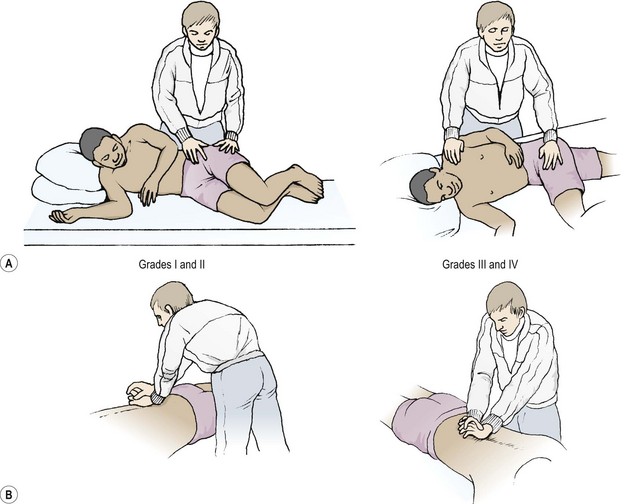 A

Grades I and II

Grades III and IV

B