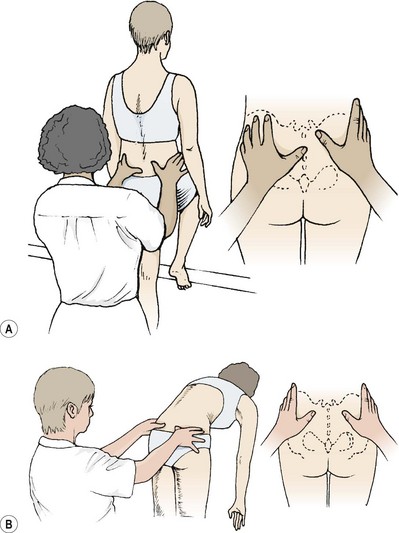 A

B