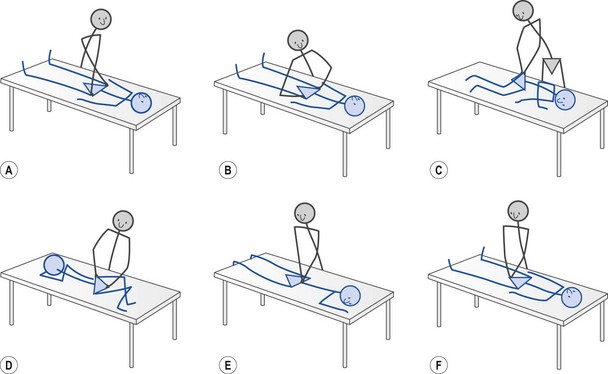 A

B

C

D

E

F