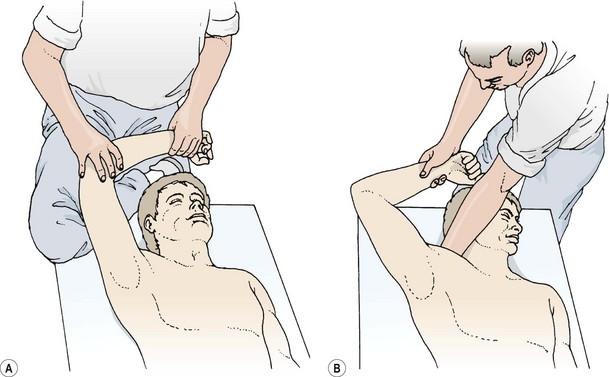 A

B