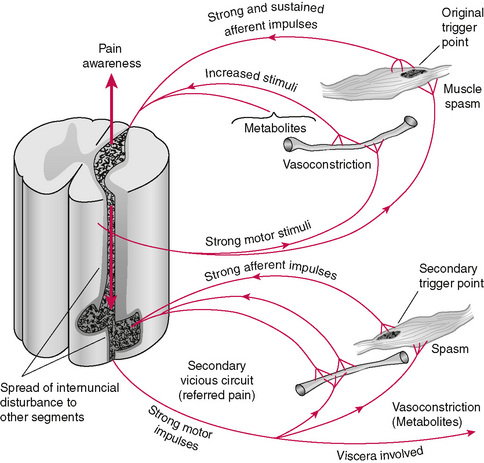 Strong and sustained afferent impulses

Original trigger point

Pain awareness

Increased stimuli

Muscle spasm

Metabolites

Vasoconstriction

Strong motor stimuli

Strong afferent impulses

Secondary trigger point

Spasm

Secondary vicious circuit (referred pain)

Spread of internuncial disturbance to other segments

Strong motor impulses

Vasoconstriction (Metabolites)

Viscera involved